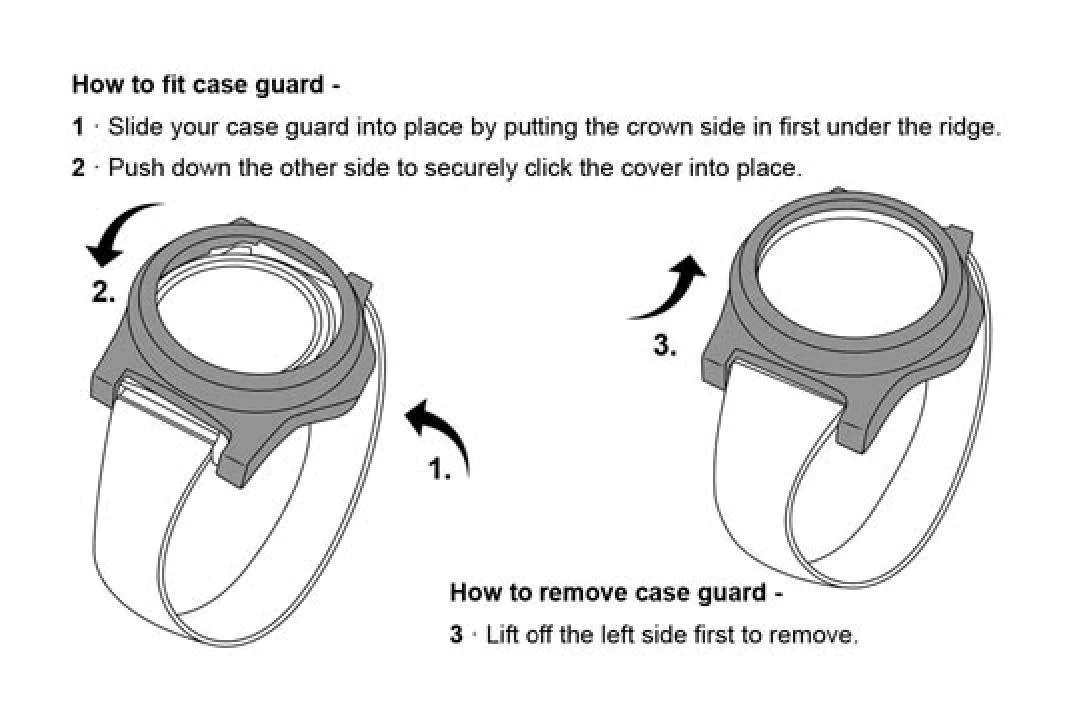 How to fit case guard -

1 · Slide your case guard into place by putting the crown side in first under the ridge.

2 · Push down the other side to securely click the cover into place.

2.

1.

3.

How to remove case guard -

3 · Lift off the left side first to remove.